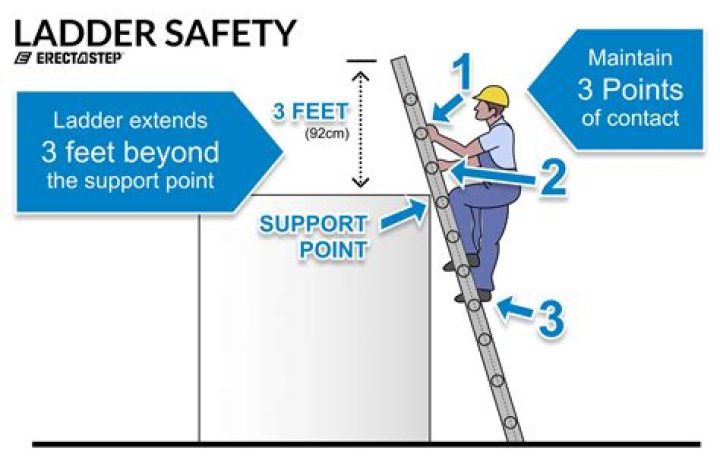 LADDER SAFETY
ERECTASTEP

Ladder extends 3 feet beyond the support point

3 FEET (92cm)

SUPPORT POINT

1

2

3

Maintain 3 Points of contact